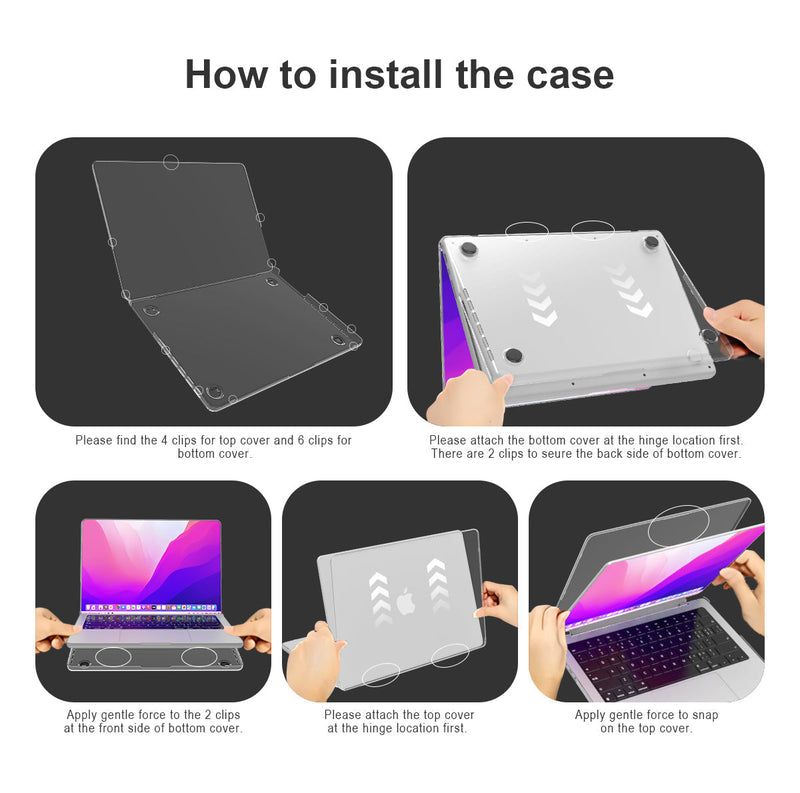 How to install the case

Please find the 4 clips for top cover and 6 clips for bottom cover.

Please attach the bottom cover at the hinge location first. There are 2 clips to seure the back side of bottom cover.

Apply gentle force to the 2 clips at the front side of bottom cover.

Please attach the top cover at the hinge location first.

Apply gentle force to snap on the top cover.