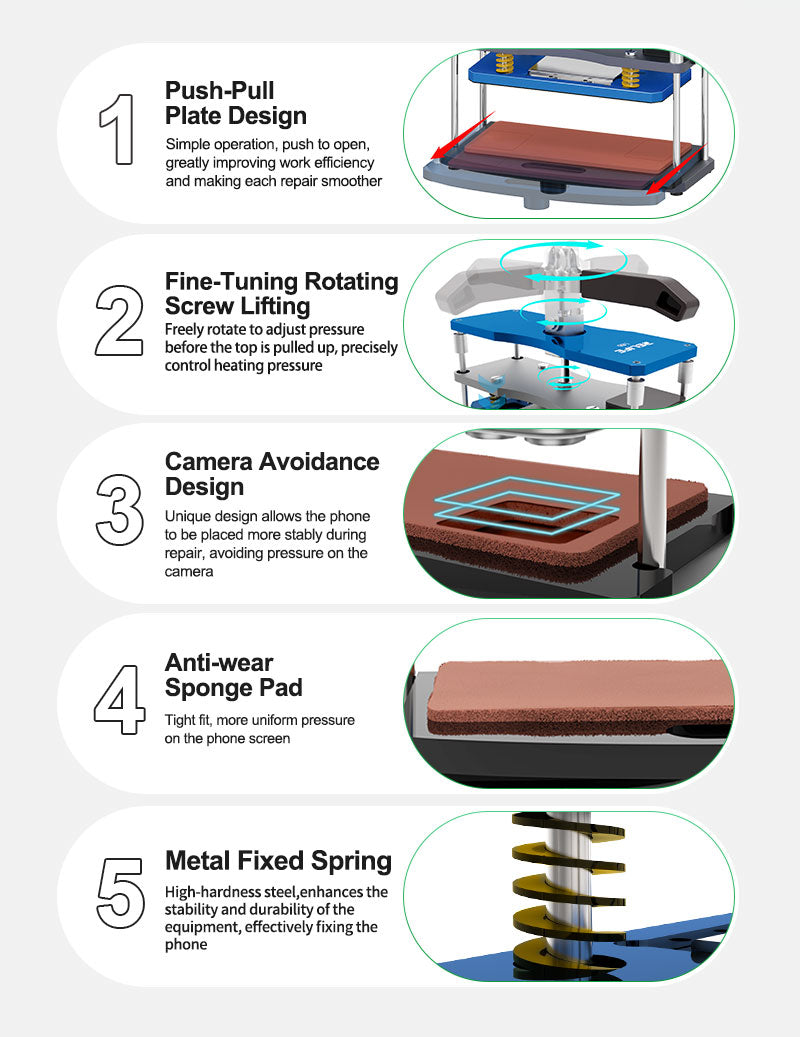 1

Push-Pull Plate Design

Simple operation, push to open, greatly improving work efficiency and making each repair smoother

2

Fine-Tuning Rotating Screw Lifting

Freely rotate to adjust pressure before the top is pulled up, precisely control heating pressure

3

Camera Avoidance Design

Unique design allows the phone to be placed more stably during repair, avoiding pressure on the camera

4

Anti-wear Sponge Pad

Tight fit, more uniform pressure on the phone screen

5

Metal Fixed Spring

High-hardness steel,enhances the stability and durability of the equipment, effectively fixing the phone