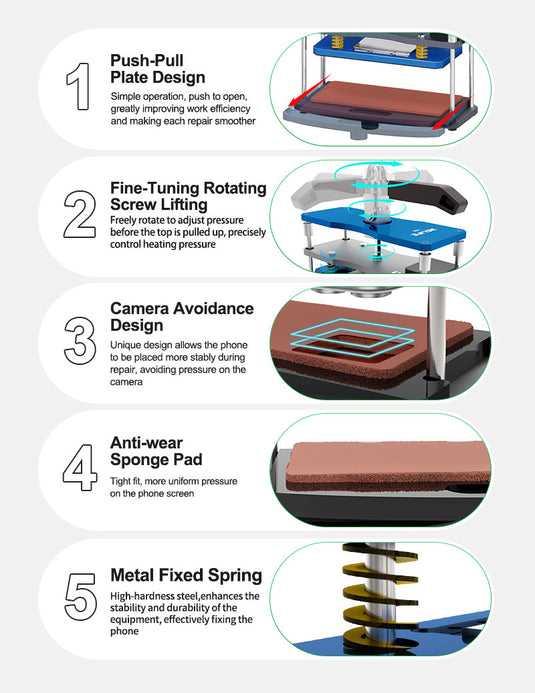 1

Push-Pull Plate Design

Simple operation, push to open, greatly improving work efficiency and making each repair smoother

2

Fine-Tuning Rotating Screw Lifting

Freely rotate to adjust pressure before the top is pulled up, precisely control heating pressure

3

Camera Avoidance Design

Unique design allows the phone to be placed more stably during repair, avoiding pressure on the camera

4

Anti-wear Sponge Pad

Tight fit, more uniform pressure on the phone screen

5

Metal Fixed Spring

High-hardness steel,enhances the stability and durability of the equipment, effectively fixing the phone