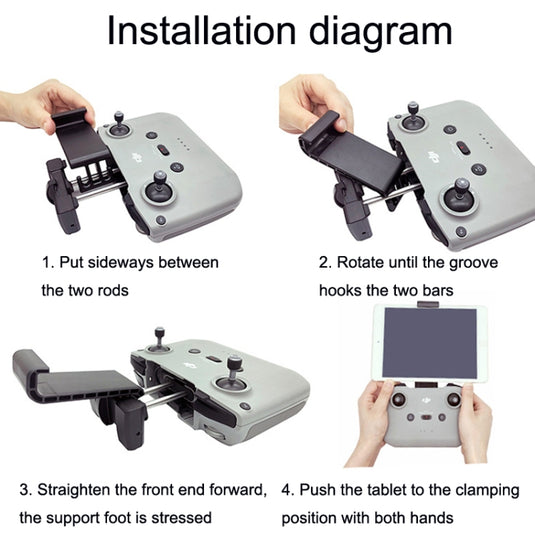 Installation diagram

1. Put sideways between the two rods

2. Rotate until the groove hooks the two bars

3. Straighten the front end forward, the support foot is stressed

4. Push the tablet to the clamping position with both hands