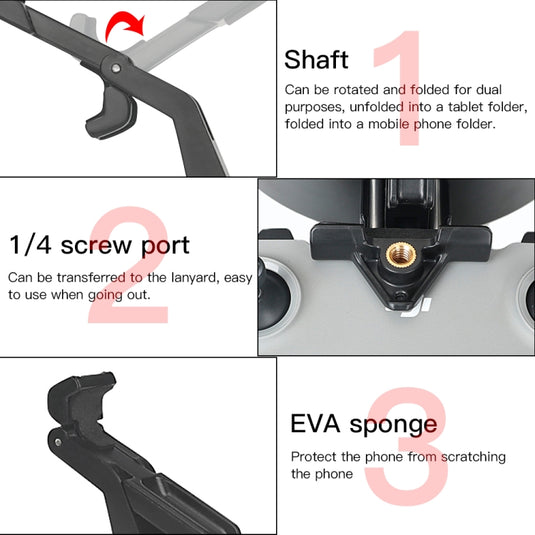 1
Shaft
Can be rotated and folded for dual purposes, unfolded into a tablet folder, folded into a mobile phone folder.

2
1/4 screw port
Can be transferred to the lanyard, easy to use when going out.

3
EVA sponge
Protect the phone from scratching the phone