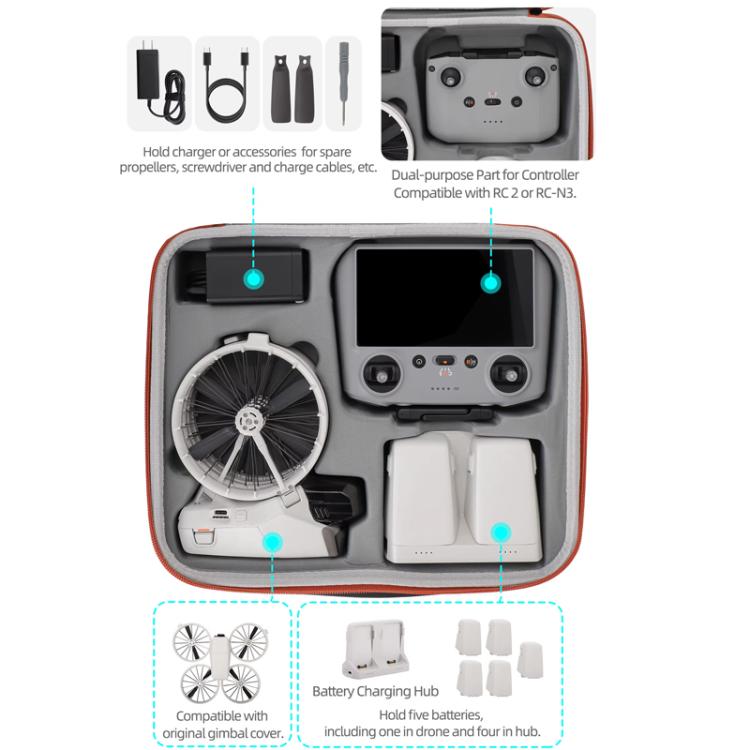 Hold charger or accessories for spare propellers, screwdriver and charge cables, etc.

Dual-purpose Part for Controller Compatible with RC 2 or RC-N3.

Compatible with original gimbal cover.

Battery Charging Hub

Hold five batteries, including one in drone and four in hub.