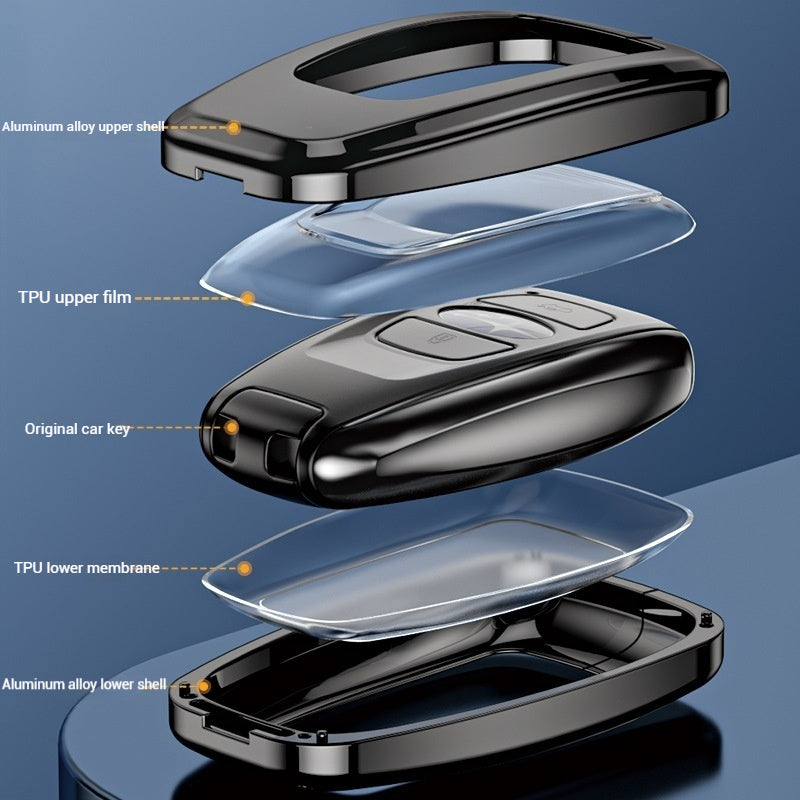 Aluminum alloy upper shell

TPU upper film

Original car key

TPU lower membrane

Aluminum alloy lower shell