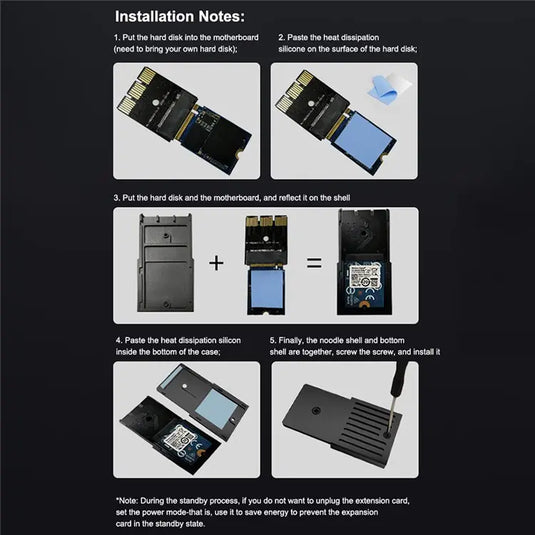 Installation Notes:

1. Put the hard disk into the motherboard (need to bring your own hard disk);

2. Paste the heat dissipation silicone on the surface of the hard disk;

3. Put the hard disk and the motherboard, and reflect it on the shell

+

=

4. Paste the heat dissipation silicon inside the bottom of the case;

5. Finally, the noodle shell and bottom shell are together, screw the screw, and install it

*Note: During the standby process, if you do not want to unplug the extension card, set the power mode-that is, use it to save energy to prevent the expansion card in the standby state.