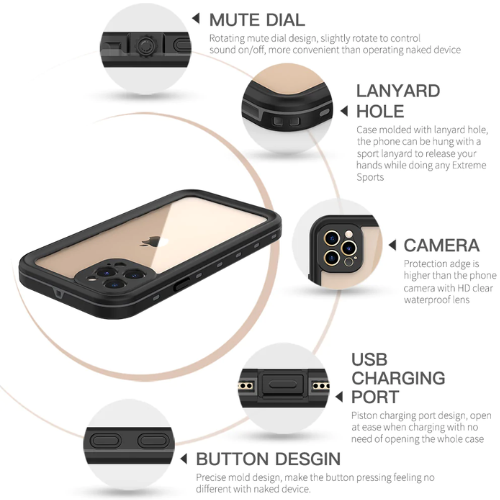 MUTE DIAL
Rotating mute dial design, slightly rotate to control sound on/off, more convenient than operating naked device

LANYARD HOLE
Case molded with lanyard hole, the phone can be hung with a sport lanyard to release your hands while doing any Extreme Sports

CAMERA
Protection adge is higher than the phone camera with HD clear waterproof lens

USB CHARGING PORT
Piston charging port design, open at ease when charging with no need of opening the whole case

BUTTON DESGIN
Precise mold design, make the button pressing feeling no different with naked device.