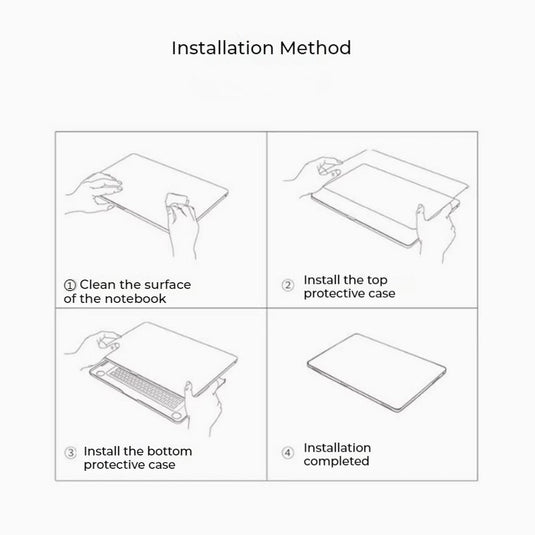 Installation Method

① Clean the surface of the notebook

② Install the top protective case

③ Install the bottom protective case

④ Installation completed