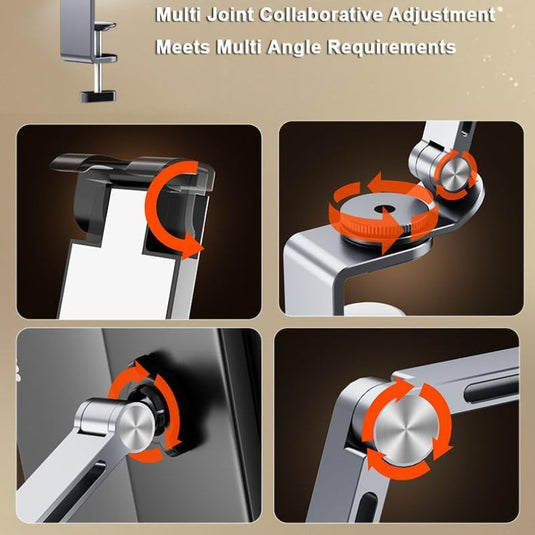 Multi Joint Collaborative Adjustment
Meets Multi Angle Requirements