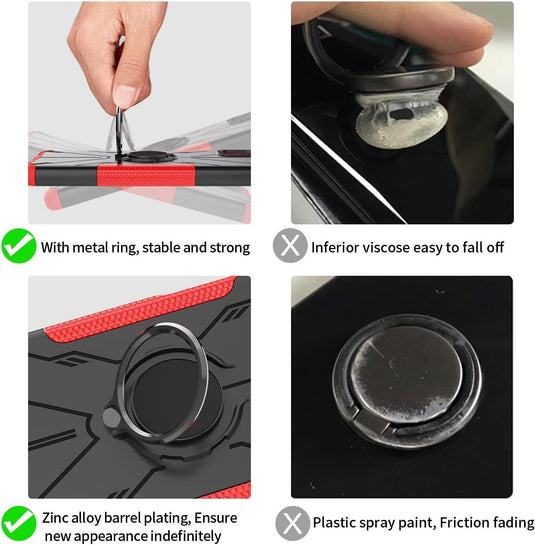 With metal ring, stable and strong

Inferior viscose easy to fall off

Zinc alloy barrel plating, Ensure new appearance indefinitely

Plastic spray paint, Friction fading