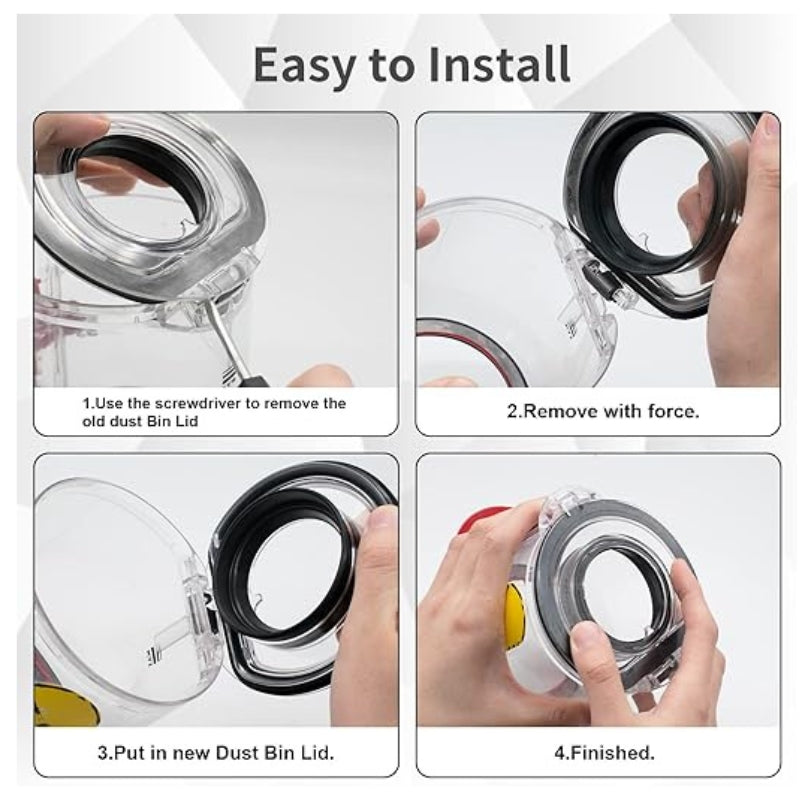 Easy to Install

1.Use the screwdriver to remove the old dust Bin Lid

2.Remove with force.

3.Put in new Dust Bin Lid.

4.Finished.