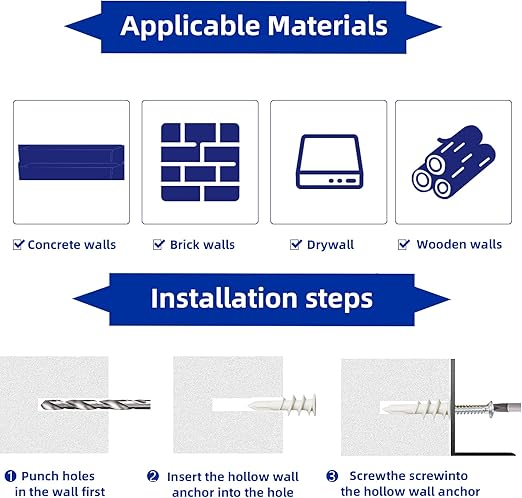 Applicable Materials

☑ Concrete walls

☑ Brick walls

☑ Drywall

☑ Wooden walls

Installation steps

❶ Punch holes in the wall first

❷ Insert the hollow wall anchor into the hole

❸ Screwthe screwinto the hollow wall anchor