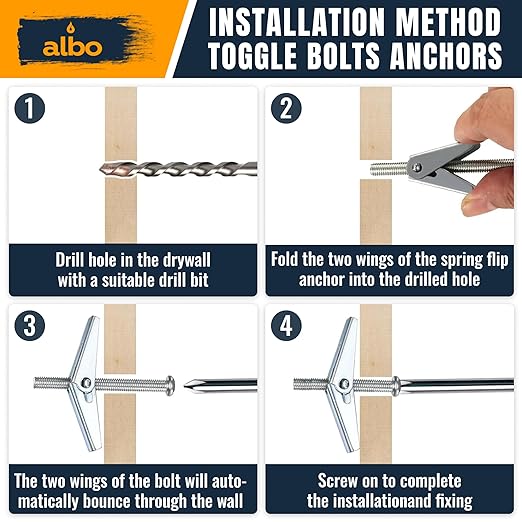 albo

INSTALLATION METHOD
TOGGLE BOLTS ANCHORS

1

Drill hole in the drywall with a suitable drill bit

2

Fold the two wings of the spring flip anchor into the drilled hole

3

The two wings of the bolt will automatically bounce through the wall

4

Screw on to complete the installationand fixing