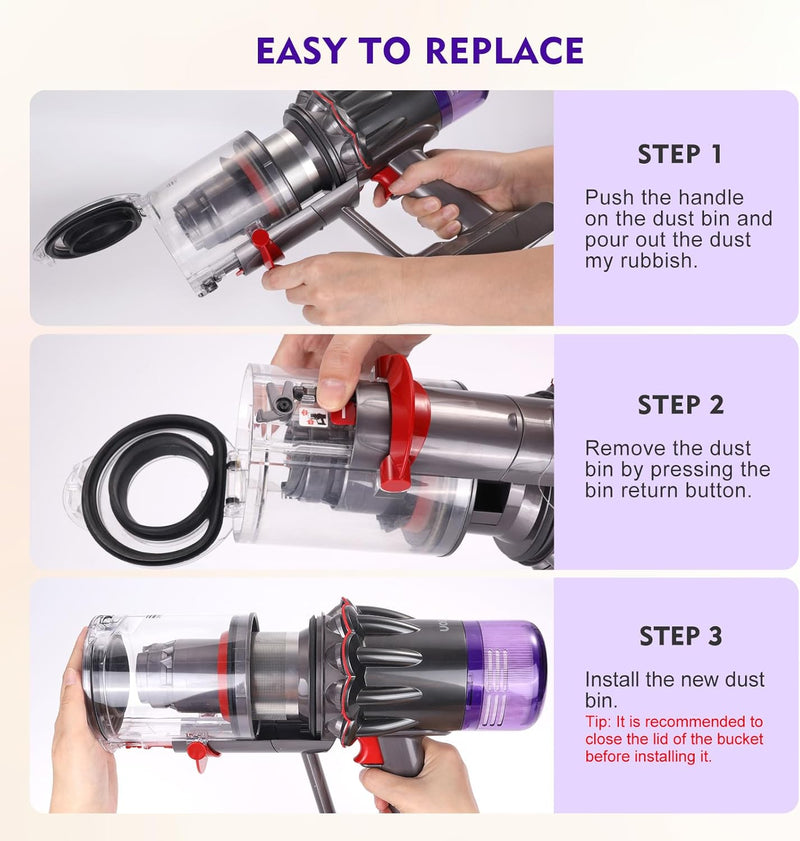 EASY TO REPLACE

STEP 1

Push the handle on the dust bin and pour out the dust my rubbish.

STEP 2

Remove the dust bin by pressing the bin return button.

STEP 3

Install the new dust bin.

Tip: It is recommended to close the lid of the bucket before installing it.