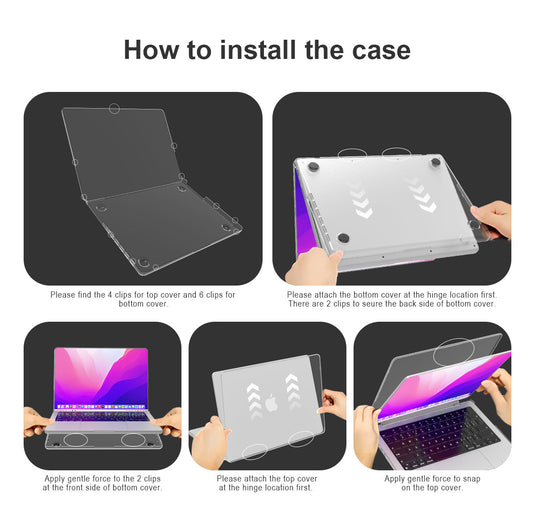 How to install the case

Please find the 4 clips for top cover and 6 clips for bottom cover.

Please attach the bottom cover at the hinge location first. There are 2 clips to seure the back side of bottom cover.

Apply gentle force to the 2 clips at the front side of bottom cover.

Please attach the top cover at the hinge location first.

Apply gentle force to snap on the top cover.